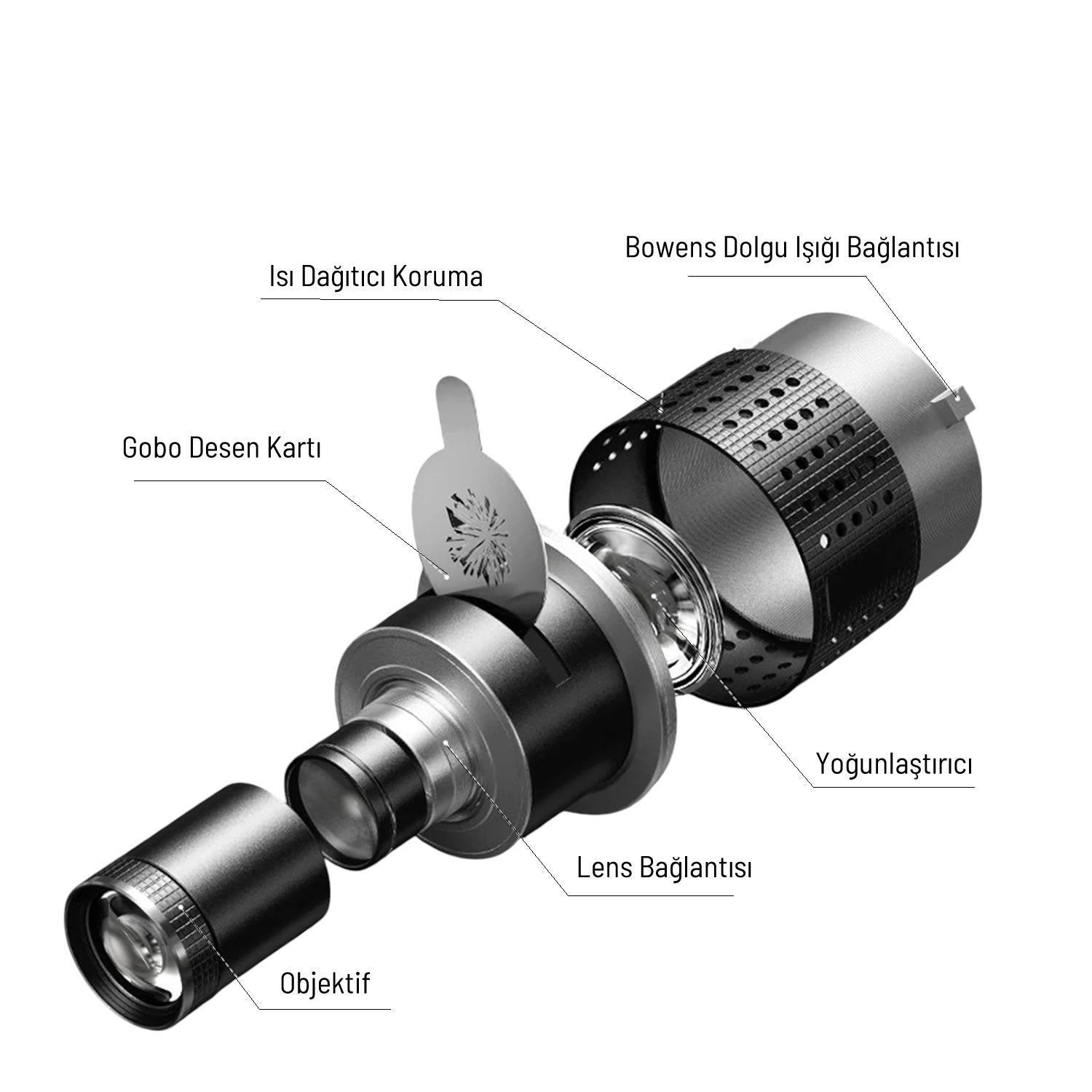 Bowens Dolgu Işığı Bağlantısı

Isı Dağıtıcı Koruma

Gobo Desen Kartı

Yoğunlaştırıcı

Lens Bağlantısı

Objektif