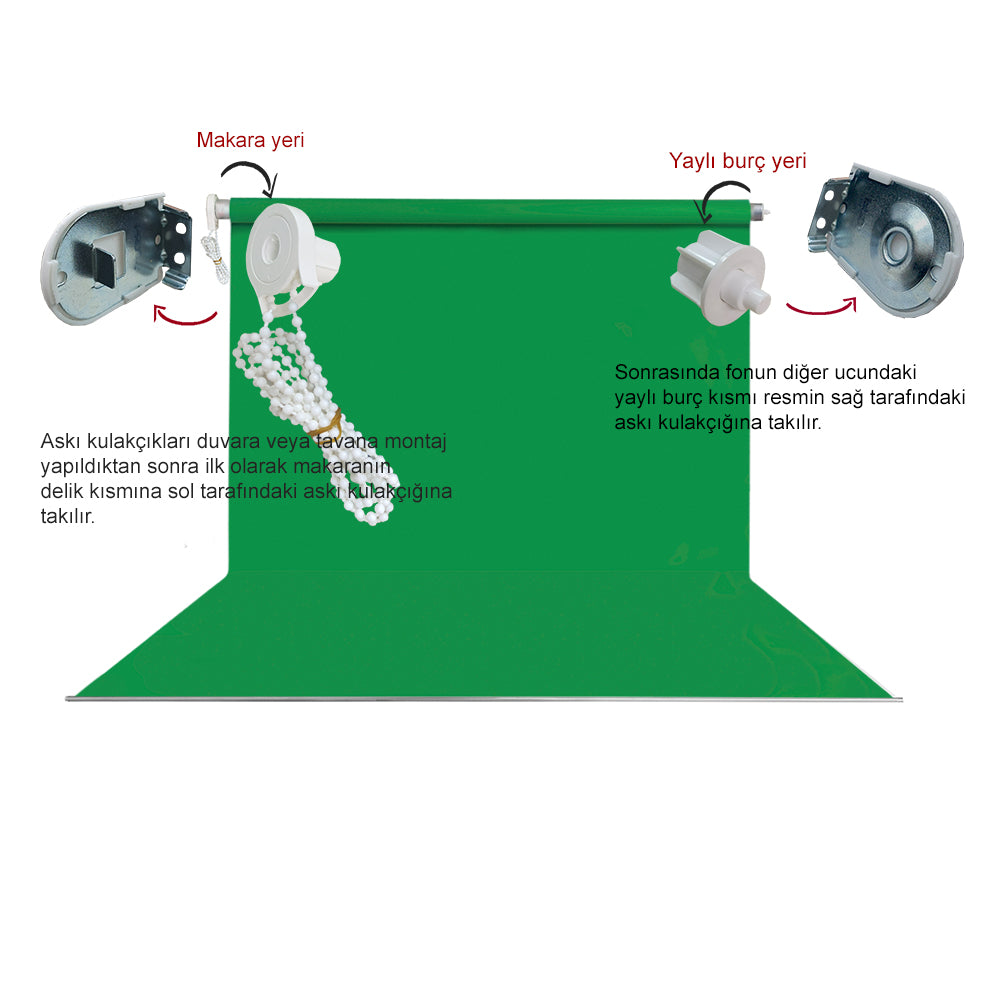 Makara yeri

Yaylı burç yeri

Sonrasında fonun diğer ucundaki yaylı burç kısmı resmin sağ tarafındaki askı kulakçığına takılır.

Askı kulakçıkları duvara veya tavana montaj yapıldıktan sonra ilk olarak makaranın delik kısmına sol tarafındaki askı kulakçığına takılır.