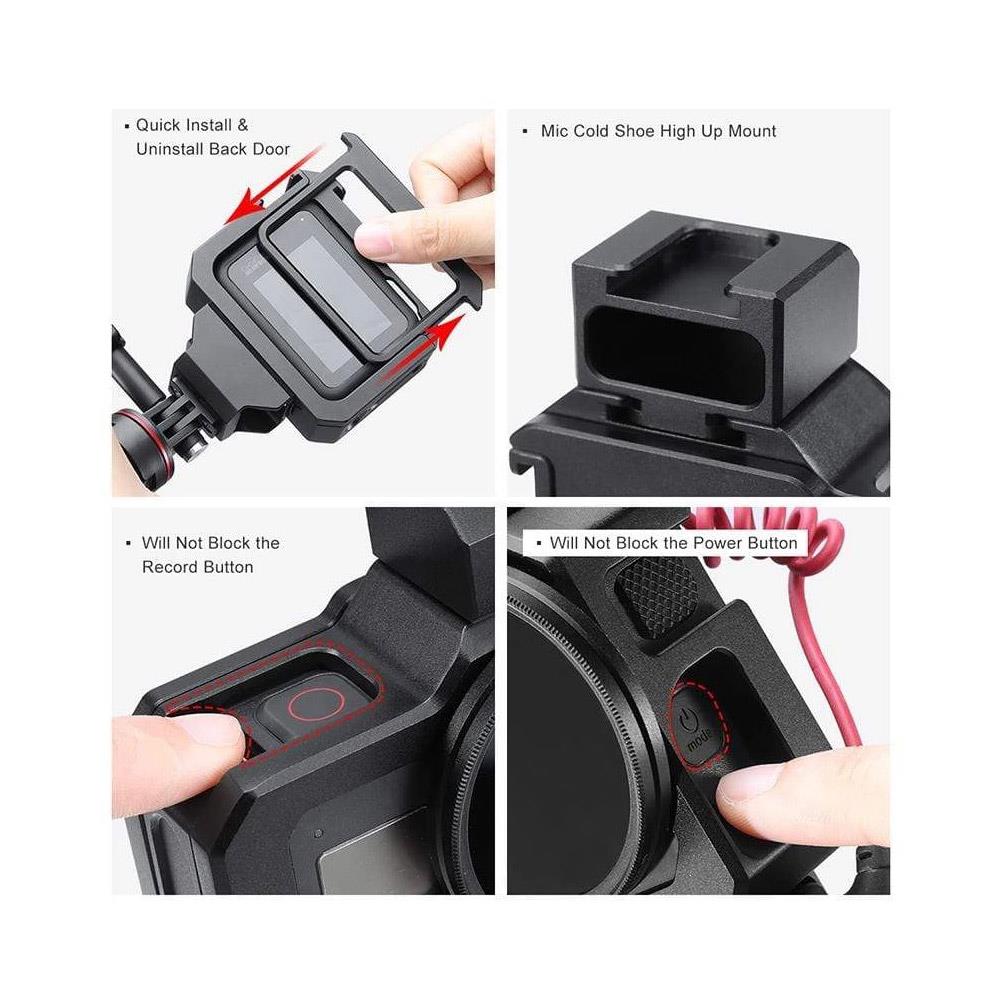 ▪ Quick Install & Uninstall Back Door

▪ Mic Cold Shoe High Up Mount

▪ Will Not Block the Record Button

▪ Will Not Block the Power Button

mode